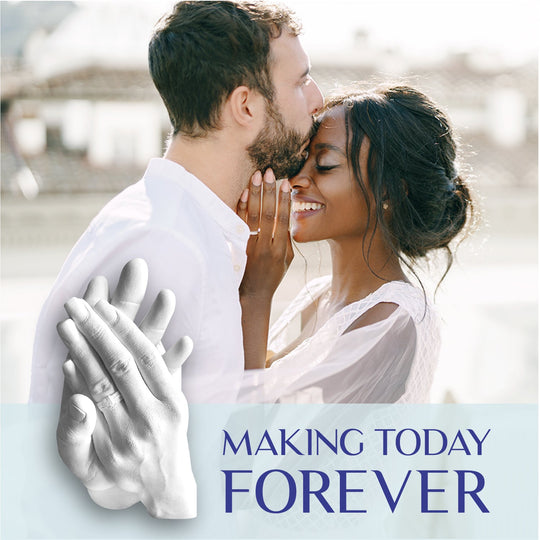 MAKING TODAY
FOREVER